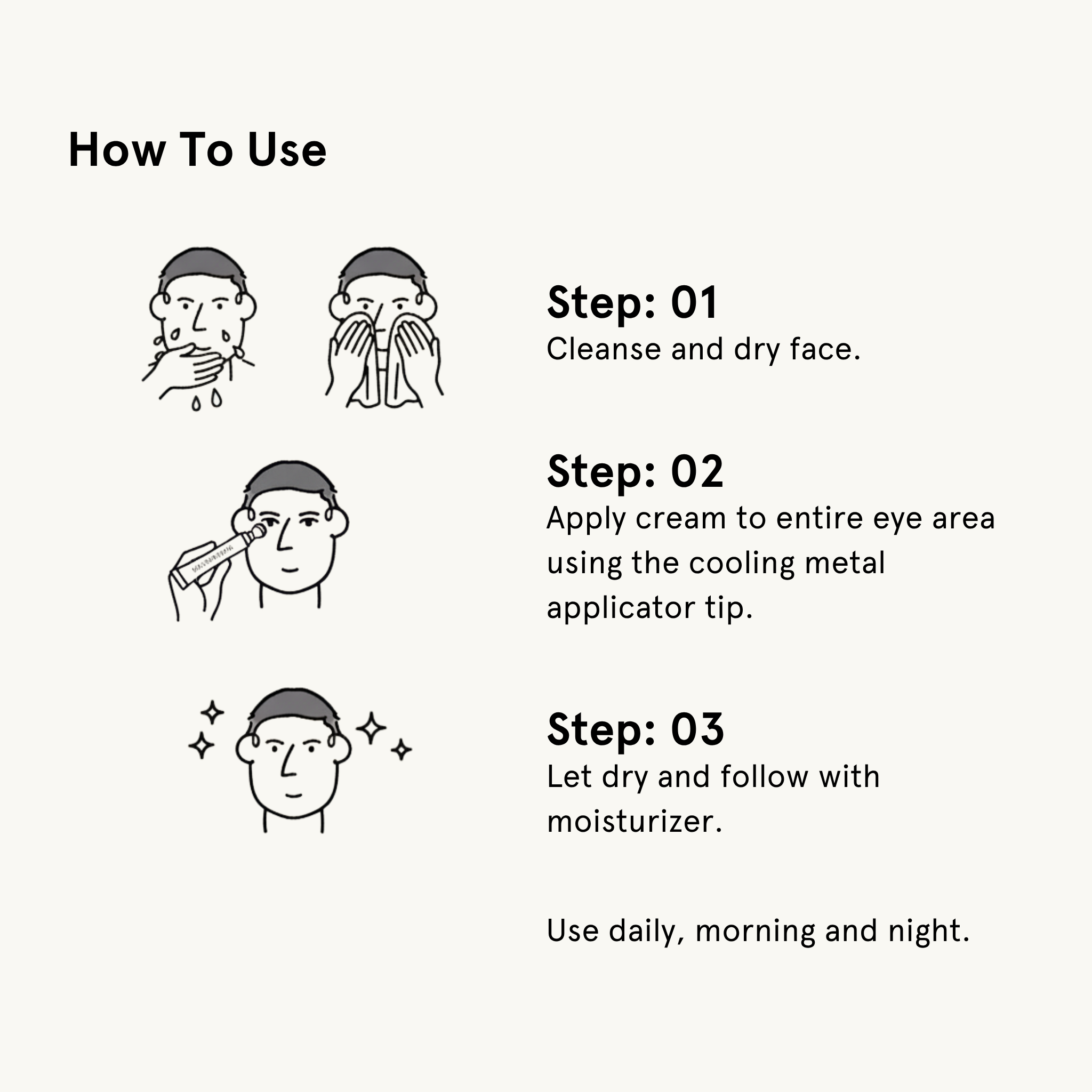 How To Use

Step: 01
Cleanse and dry face.

Step: 02
Apply cream to entire eye area using the cooling metal applicator tip.

Step: 03
Let dry and follow with moisturizer.

Use daily, morning and night.